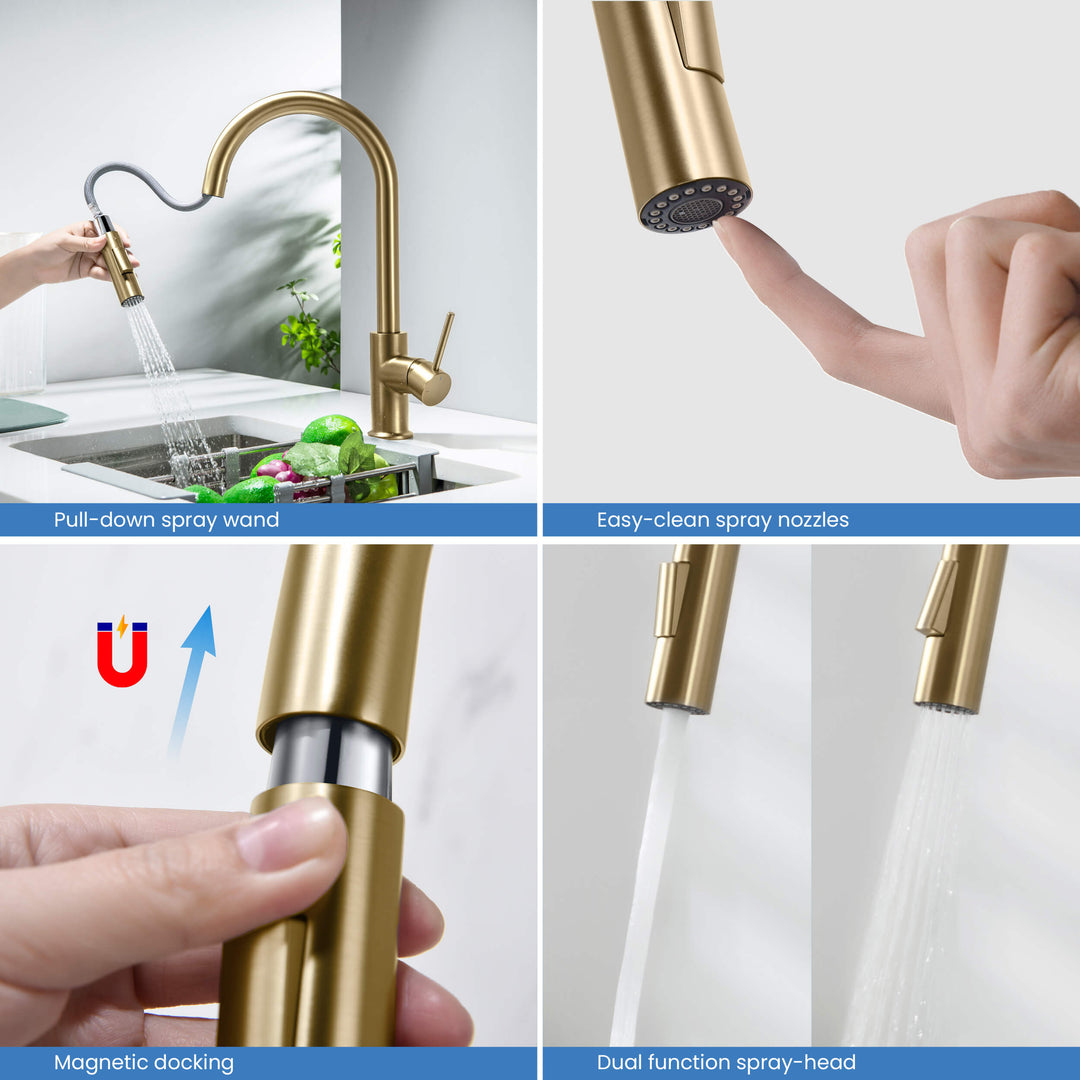 Pull-down spray wand

Easy-clean spray nozzles

Magnetic docking

Dual function spray-head