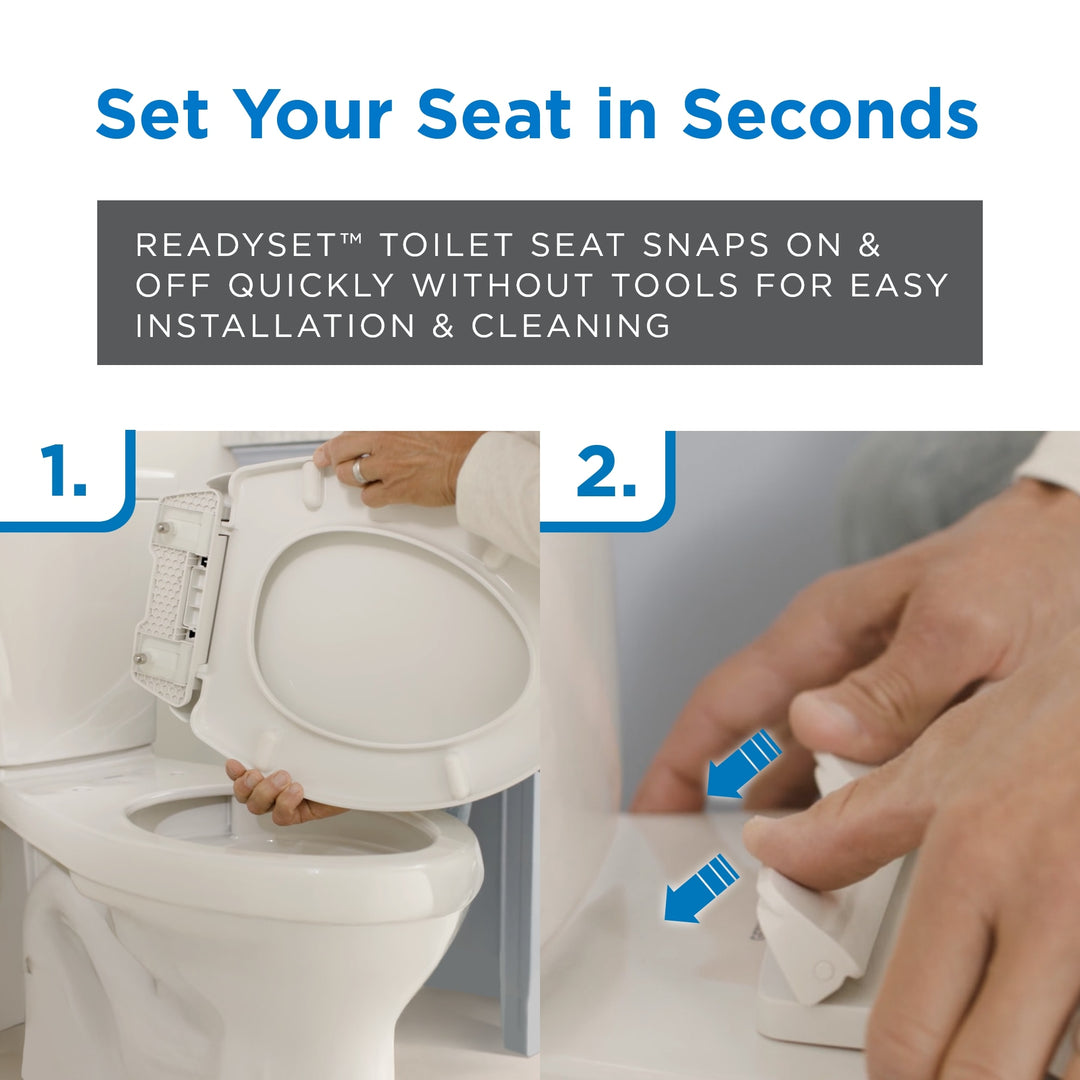 Set Your Seat in Seconds

READYSET™ TOILET SEAT SNAPS ON & OFF QUICKLY WITHOUT TOOLS FOR EASY INSTALLATION & CLEANING

1.

2.